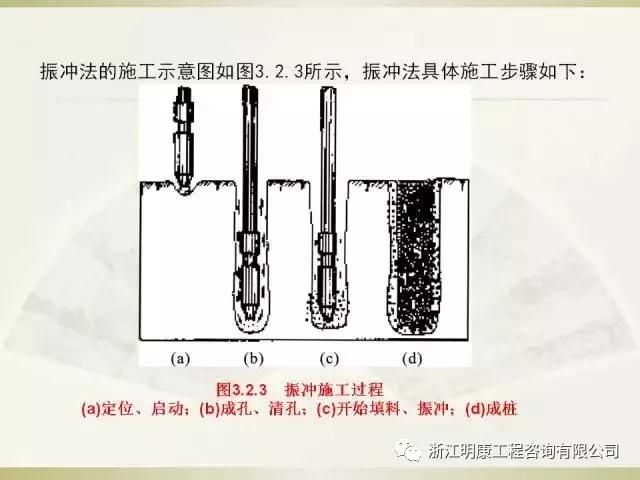 振冲法的施工示意图如图3.2.3所示，振冲法具体施工步骤如下：

(a)
(b)
(c)
(d)

图3.2.3　振冲施工过程
(a)定位、启动；(b)成孔、清孔；(c)开始填料、振冲；(d)成桩

浙江明康工程咨询有限公司