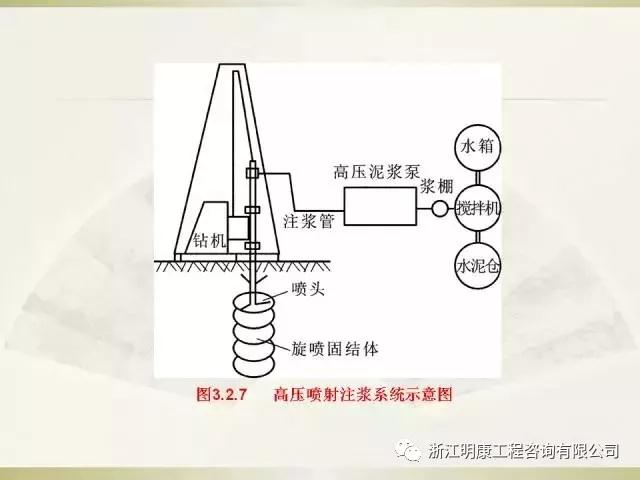 水箱

高压泥浆泵

浆棚

搅拌机

注浆管

钻机

水泥仓

喷头

旋喷固结体

图3.2.7　高压喷射注浆系统示意图

浙江明康工程咨询有限公司